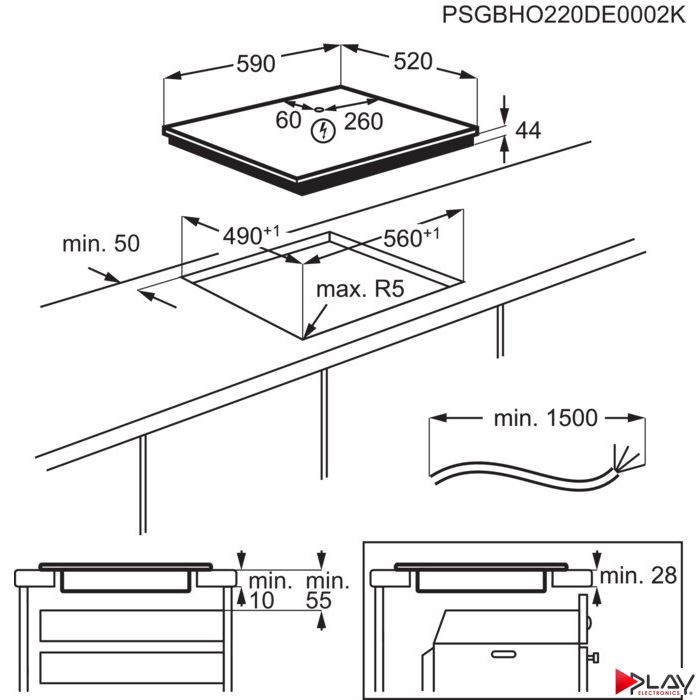 PSGBHO220DE0002K

590

520

60

260

44

min. 50

$490^{+1}$

$560^{+1}$

max. R5

min. 1500

min. 10

min. 55

min. 28

PLAY ELECTRONICS