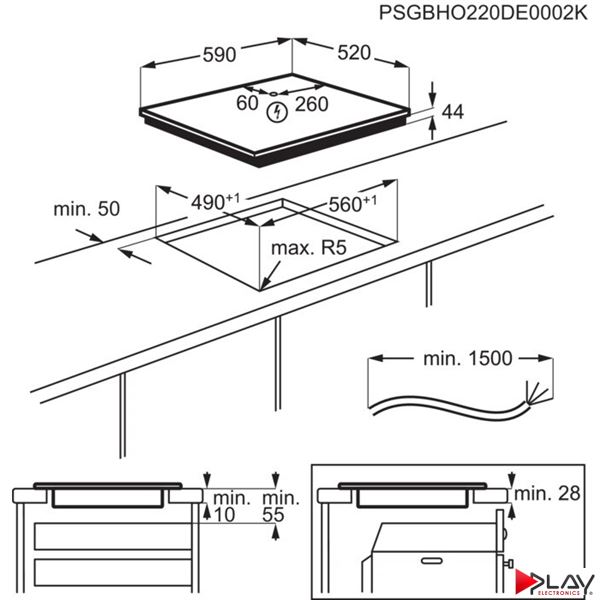 PSGBHO220DE0002K

590
520
60
260
44

min. 50
$490^{+1}$
$560^{+1}$
max. R5

min. 1500

min. 10
min. 55

min. 28

PLAY ELECTRONICS