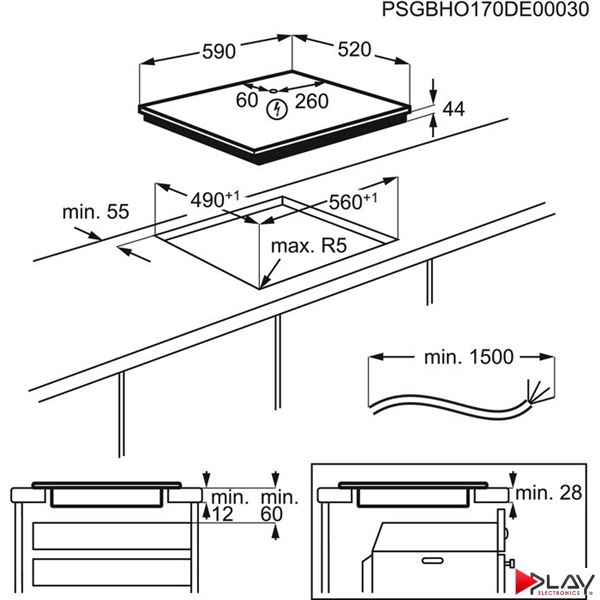 PSGBHO170DE00030

590
520
60
260
44

$490^{+1}$
$560^{+1}$
min. 55
max. R5

min. 1500

min. 12
min. 60

min. 28

PLAY ELECTRONICS