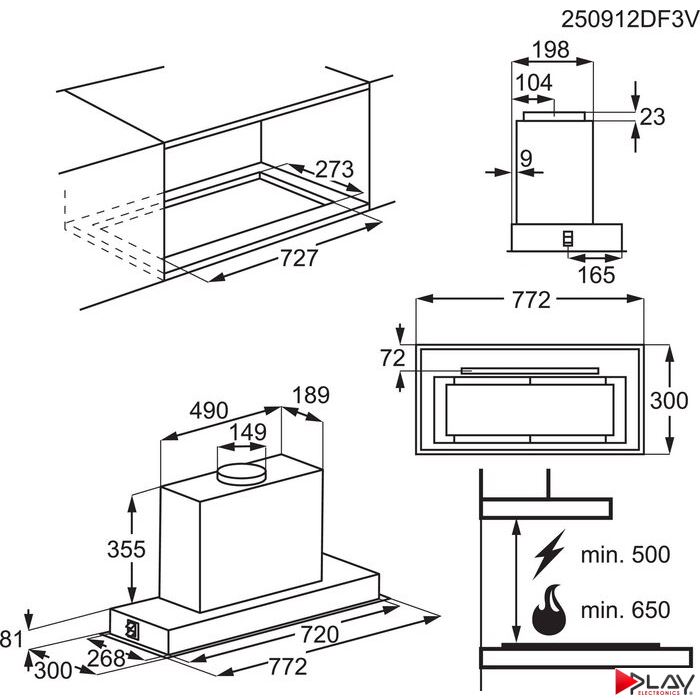 250912DF3V

273

727

198

104

23

9

165

772

72

300

490

189

149

355

81

300

268

720

772

min. 500

min. 650

PLAY ELECTRONICS