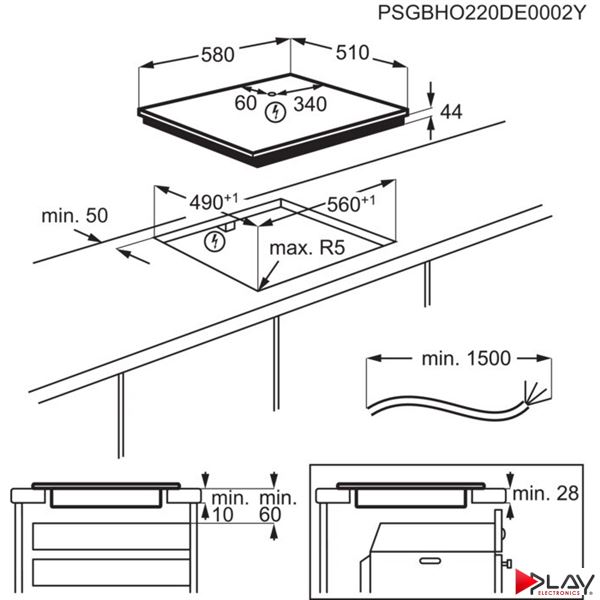 PSGBHO220DE0002Y

580

510

60

340

44

$490^{+1}$

$560^{+1}$

min. 50

max. R5

min. 1500

min. 10

min. 60

min. 28

PLAY ELECTRONICS